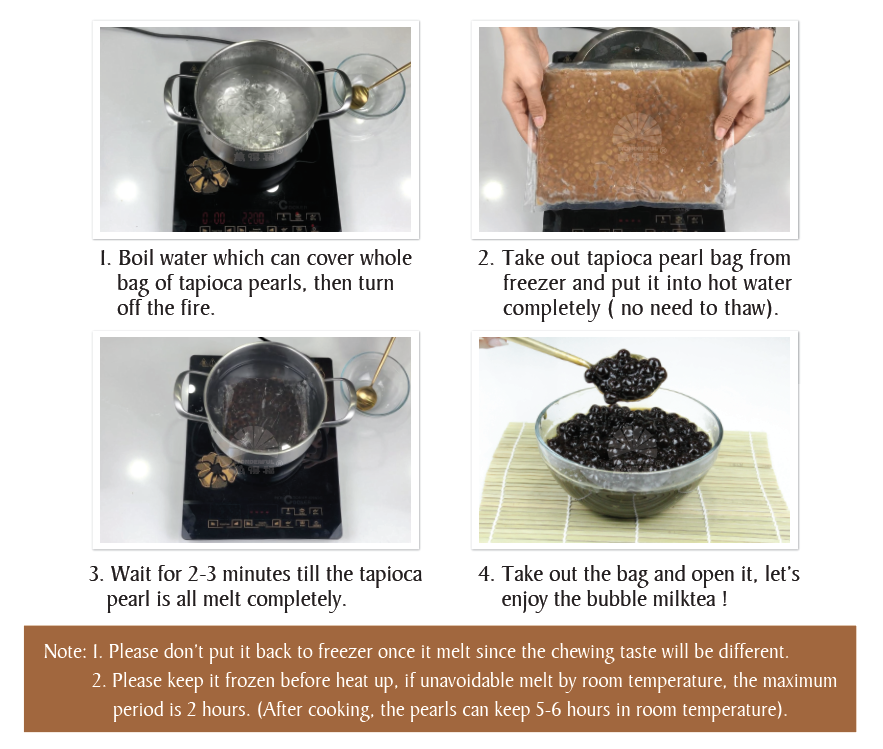 1. Boil water which can cover whole bag of tapioca pearls, then turn off the fire.

2. Take out tapioca pearl bag from freezer and put it into hot water completely ( no need to thaw).

3. Wait for 2-3 minutes till the tapioca pearl is all melt completely.

4. Take out the bag and open it, let's enjoy the bubble milktea !

Note: 1. Please don't put it back to freezer once it melt since the chewing taste will be different.
2. Please keep it frozen before heat up, if unavoidable melt by room temperature, the maximum period is 2 hours. (After cooking, the pearls can keep 5-6 hours in room temperature).