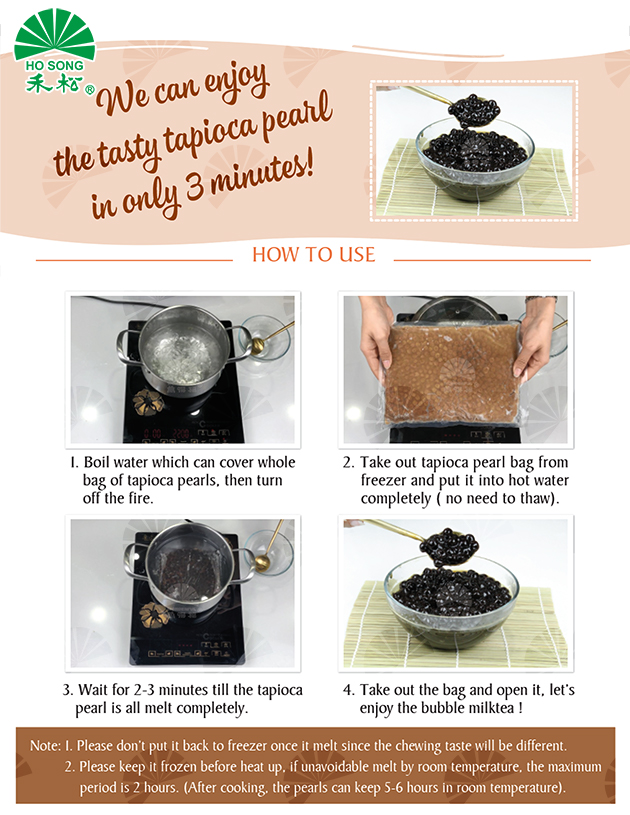 HO SONG
禾松®

We can enjoy the tasty tapioca pearl in only 3 minutes!

HOW TO USE

1. Boil water which can cover whole bag of tapioca pearls, then turn off the fire.

2. Take out tapioca pearl bag from freezer and put it into hot water completely ( no need to thaw).

3. Wait for 2-3 minutes till the tapioca pearl is all melt completely.

4. Take out the bag and open it, let's enjoy the bubble milktea !

Note: 1. Please don't put it back to freezer once it melt since the chewing taste will be different.
2. Please keep it frozen before heat up, if unavoidable melt by room temperature, the maximum period is 2 hours. (After cooking, the pearls can keep 5-6 hours in room temperature).