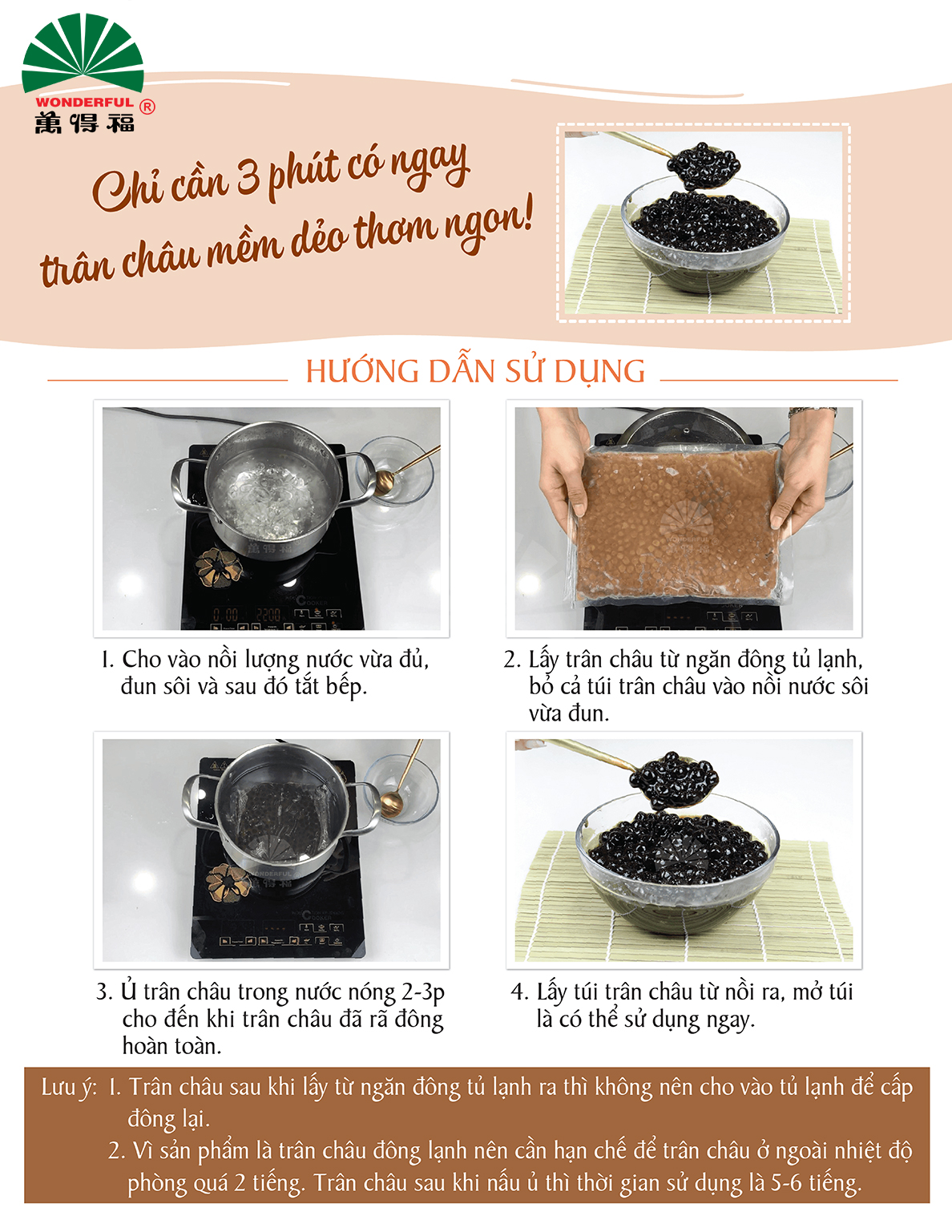 WONDERFUL ®
萬得福

Chỉ cần 3 phút có ngay trân châu mềm dẻo thơm ngon!

HƯỚNG DẪN SỬ DỤNG

1. Cho vào nồi lượng nước vừa đủ, đun sôi và sau đó tắt bếp.

2. Lấy trân châu từ ngăn đông tủ lạnh, bỏ cả túi trân châu vào nồi nước sôi vừa đun.

3. Ủ trân châu trong nước nóng 2-3p cho đến khi trân châu đã rã đông hoàn toàn.

4. Lấy túi trân châu từ nồi ra, mở túi là có thể sử dụng ngay.

Lưu ý: 1. Trân châu sau khi lấy từ ngăn đông tủ lạnh ra thì không nên cho vào tủ lạnh để cấp đông lại.
2. Vì sản phẩm là trân châu đông lạnh nên cần hạn chế để trân châu ở ngoài nhiệt độ phòng quá 2 tiếng. Trân châu sau khi nấu ủ thì thời gian sử dụng là 5-6 tiếng.